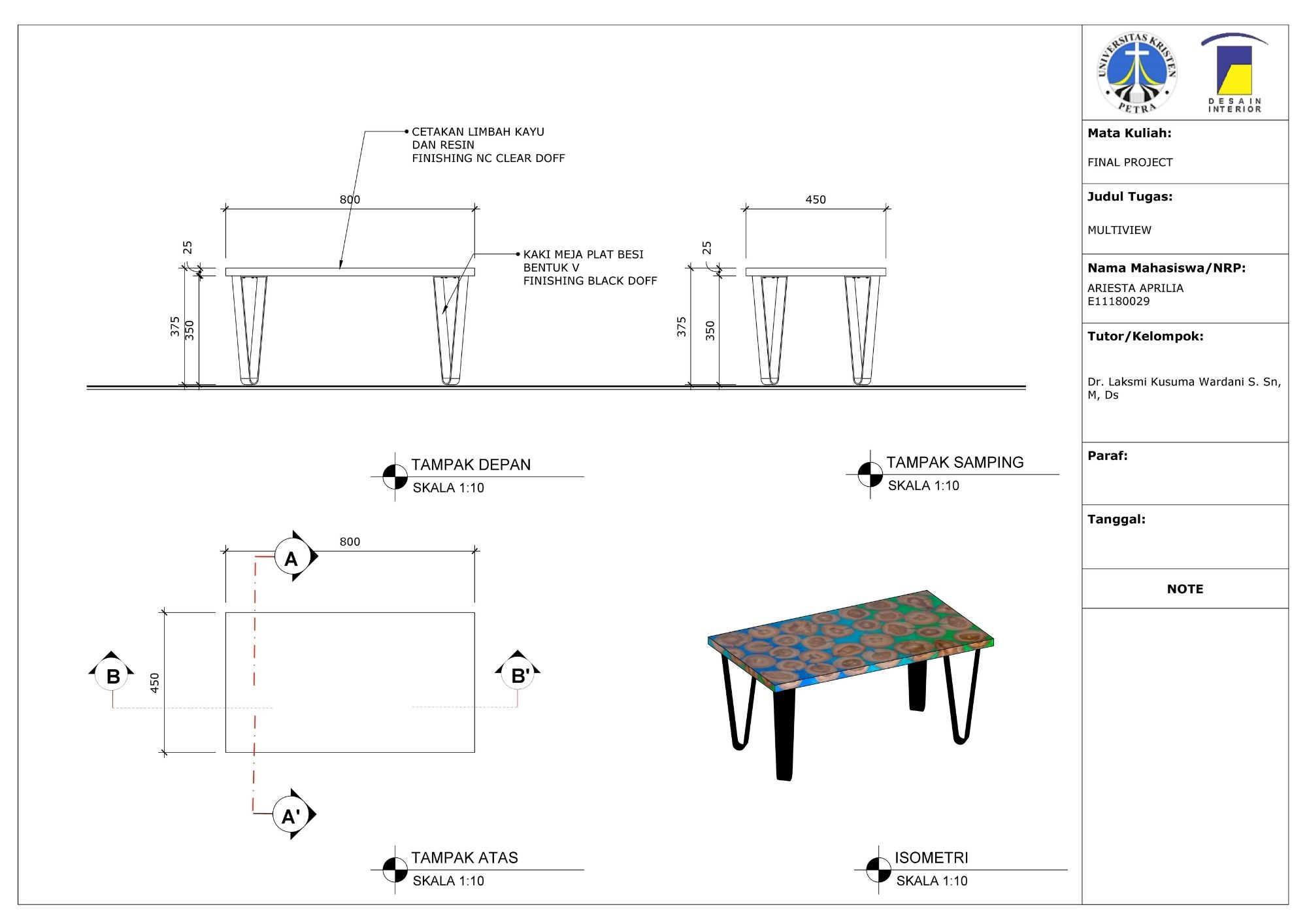 CETAKAN LIMBAH KAYU
DAN RESIN
FINISHING NC CLEAR DOFF

800

25

375

350

KAKI MEJA PLAT BESI
BENTUK V
FINISHING BLACK DOFF

450

25

375

350

TAMPAK DEPAN
SKALA 1:10

TAMPAK SAMPING
SKALA 1:10

800

A

B

450

B'

A'

TAMPAK ATAS
SKALA 1:10

ISOMETRI
SKALA 1:10

UNIVERSITAS KRISTEN PETRA

DESAIN INTERIOR

Mata Kuliah:

FINAL PROJECT

Judul Tugas:

MULTIVIEW

Nama Mahasiswa/NRP:

ARIESTA APRILIA
E11180029

Tutor/Kelompok:

Dr. Laksmi Kusuma Wardani S. Sn, M, Ds

Paraf:

Tanggal:

NOTE