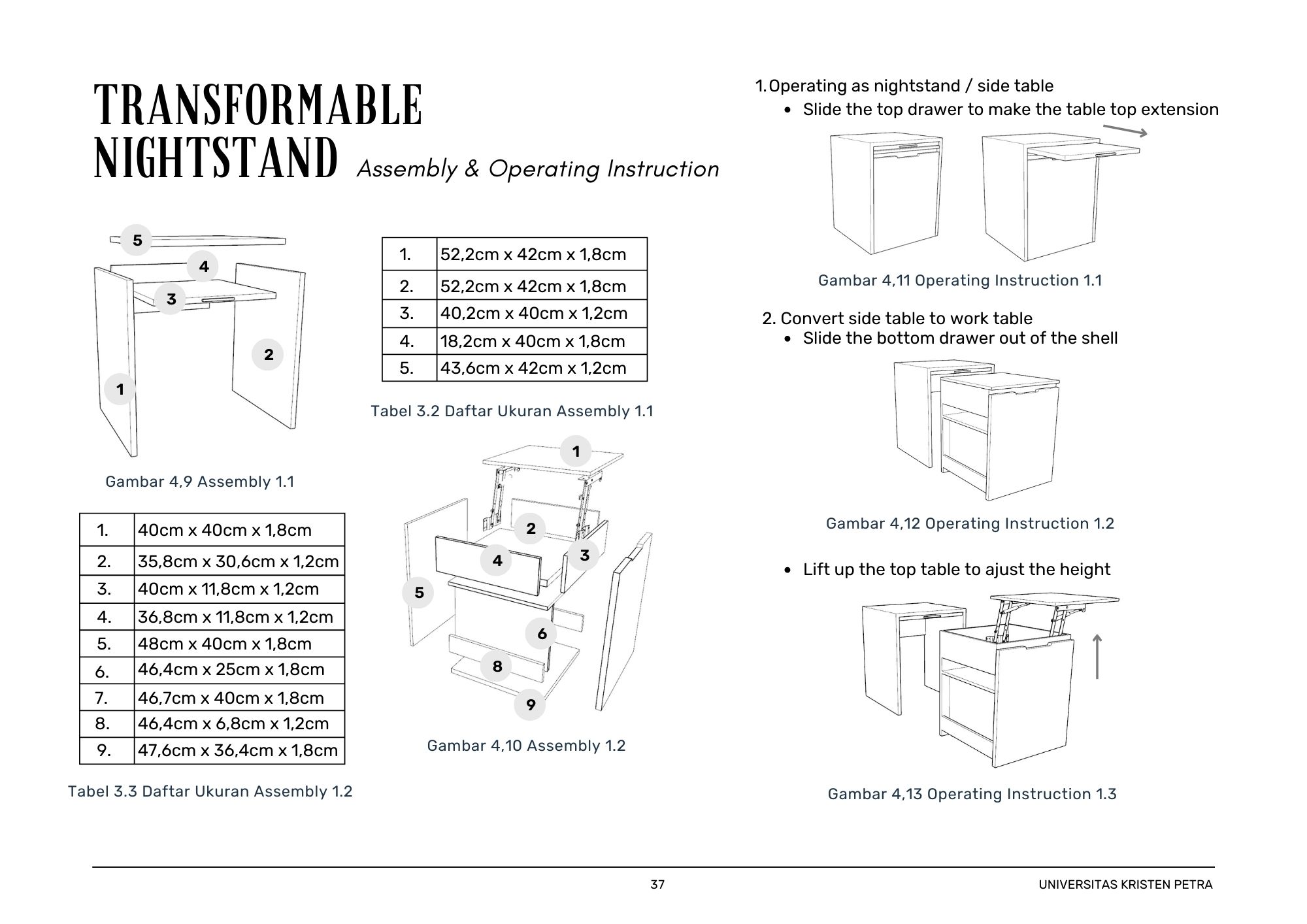 TRANSFORMABLE NIGHTSTAND Assembly & Operating Instruction

5

4

3

2

1

Gambar 4,9 Assembly 1.1

| 1. | 52,2cm x 42cm x 1,8cm |
|---|---|
| 2. | 52,2cm x 42cm x 1,8cm |
| 3. | 40,2cm x 40cm x 1,2cm |
| 4. | 18,2cm x 40cm x 1,8cm |
| 5. | 43,6cm x 42cm x 1,2cm |

Tabel 3.2 Daftar Ukuran Assembly 1.1

| 1. | 40cm x 40cm x 1,8cm |
|---|---|
| 2. | 35,8cm x 30,6cm x 1,2cm |
| 3. | 40cm x 11,8cm x 1,2cm |
| 4. | 36,8cm x 11,8cm x 1,2cm |
| 5. | 48cm x 40cm x 1,8cm |
| 6. | 46,4cm x 25cm x 1,8cm |
| 7. | 46,7cm x 40cm x 1,8cm |
| 8. | 46,4cm x 6,8cm x 1,2cm |
| 9. | 47,6cm x 36,4cm x 1,8cm |

Tabel 3.3 Daftar Ukuran Assembly 1.2

1

2

3

4

5

6

8

9

Gambar 4,10 Assembly 1.2

1. Operating as nightstand / side table
• Slide the top drawer to make the table top extension

Gambar 4,11 Operating Instruction 1.1

2. Convert side table to work table
• Slide the bottom drawer out of the shell

Gambar 4,12 Operating Instruction 1.2

• Lift up the top table to ajust the height

Gambar 4,13 Operating Instruction 1.3

37

UNIVERSITAS KRISTEN PETRA