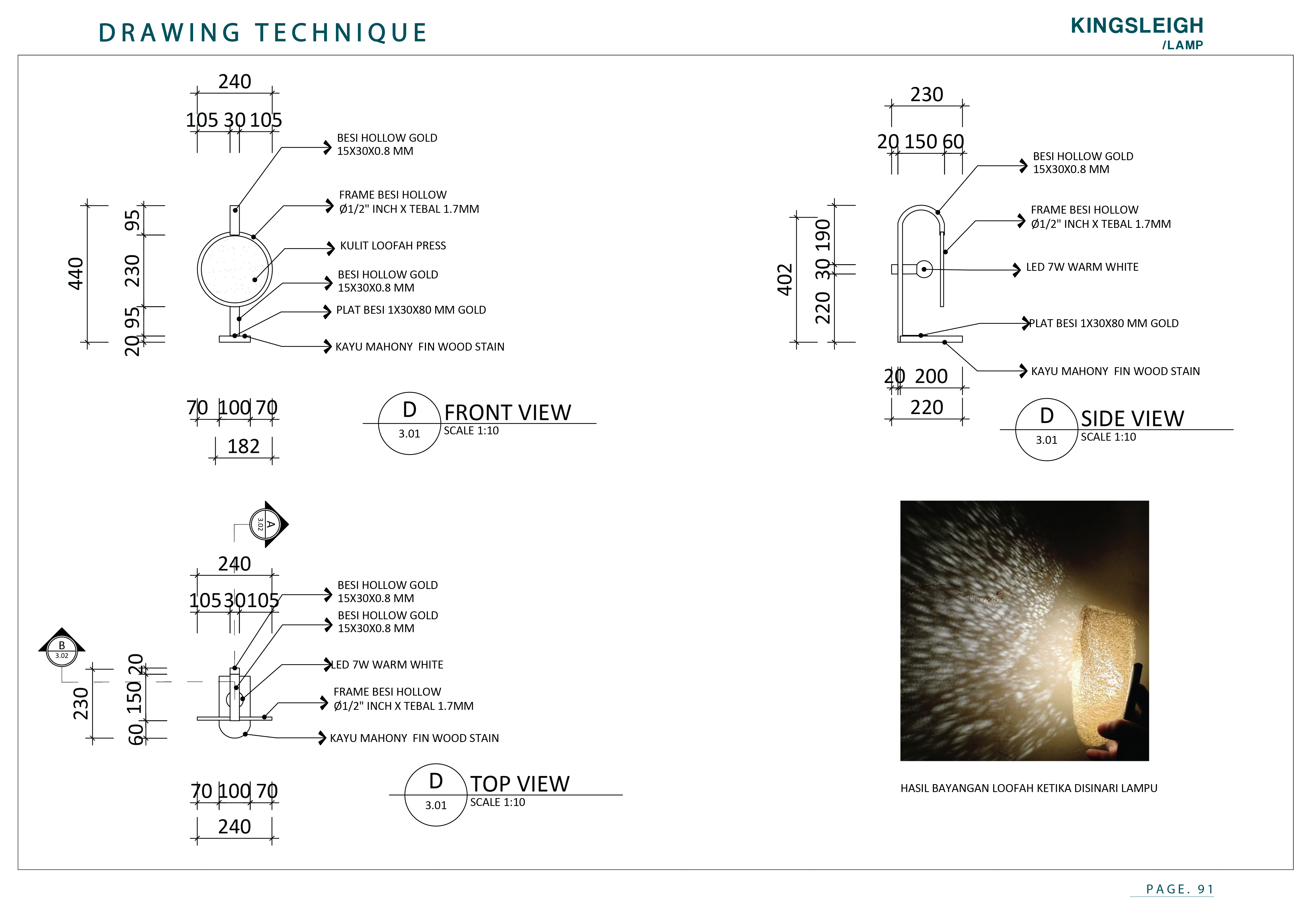 DRAWING TECHNIQUE

KINGSLEIGH
/LAMP

240
105 30 105
440
95
230
95
20
BESI HOLLOW GOLD 15X30X0.8 MM
FRAME BESI HOLLOW Ø1/2" INCH X TEBAL 1.7MM
KULIT LOOFAH PRESS
BESI HOLLOW GOLD 15X30X0.8 MM
PLAT BESI 1X30X80 MM GOLD
KAYU MAHONY FIN WOOD STAIN
70 100 70
182
D
3.01
FRONT VIEW
SCALE 1:10

230
20 150 60
402
190
30
220
BESI HOLLOW GOLD 15X30X0.8 MM
FRAME BESI HOLLOW Ø1/2" INCH X TEBAL 1.7MM
LED 7W WARM WHITE
PLAT BESI 1X30X80 MM GOLD
KAYU MAHONY FIN WOOD STAIN
20 200
220
D
3.01
SIDE VIEW
SCALE 1:10

A
3.02
240
105 30 105
B
3.02
230
20
150
60
BESI HOLLOW GOLD 15X30X0.8 MM
BESI HOLLOW GOLD 15X30X0.8 MM
LED 7W WARM WHITE
FRAME BESI HOLLOW Ø1/2" INCH X TEBAL 1.7MM
KAYU MAHONY FIN WOOD STAIN
70 100 70
240
D
3.01
TOP VIEW
SCALE 1:10

HASIL BAYANGAN LOOFAH KETIKA DISINARI LAMPU

PAGE. 91