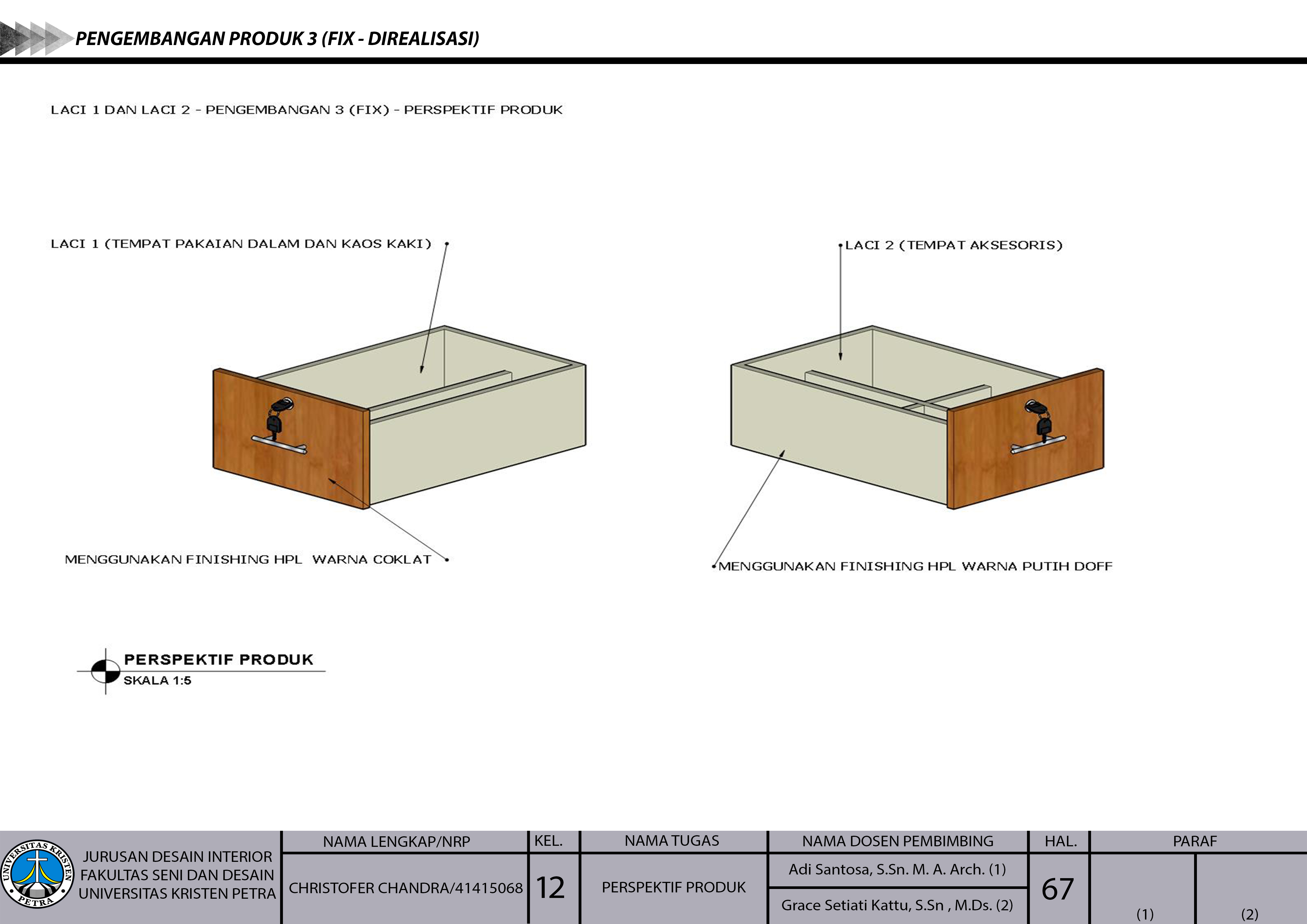 PENGEMBANGAN PRODUK 3 (FIX - DIREALISASI)

LACI 1 DAN LACI 2 - PENGEMBANGAN 3 (FIX) - PERSPEKTIF PRODUK

LACI 1 (TEMPAT PAKAIAN DALAM DAN KAOS KAKI)

LACI 2 (TEMPAT AKSESORIS)

MENGGUNAKAN FINISHING HPL WARNA COKLAT

MENGGUNAKAN FINISHING HPL WARNA PUTIH DOFF

PERSPEKTIF PRODUK
SKALA 1:5

UNIVERSITAS KRISTEN PETRA

JURUSAN DESAIN INTERIOR
FAKULTAS SENI DAN DESAIN
UNIVERSITAS KRISTEN PETRA

| NAMA LENGKAP/NRP | KEL. | NAMA TUGAS | NAMA DOSEN PEMBIMBING | HAL. | PARAF | |
|---|---|---|---|---|---|---|
| CHRISTOFER CHANDRA/41415068 | 12 | PERSPEKTIF PRODUK | Adi Santosa, S.Sn. M. A. Arch. (1) | 67 | (1) | (2) |
| | | | Grace Setiati Kattu, S.Sn , M.Ds. (2) | | | |